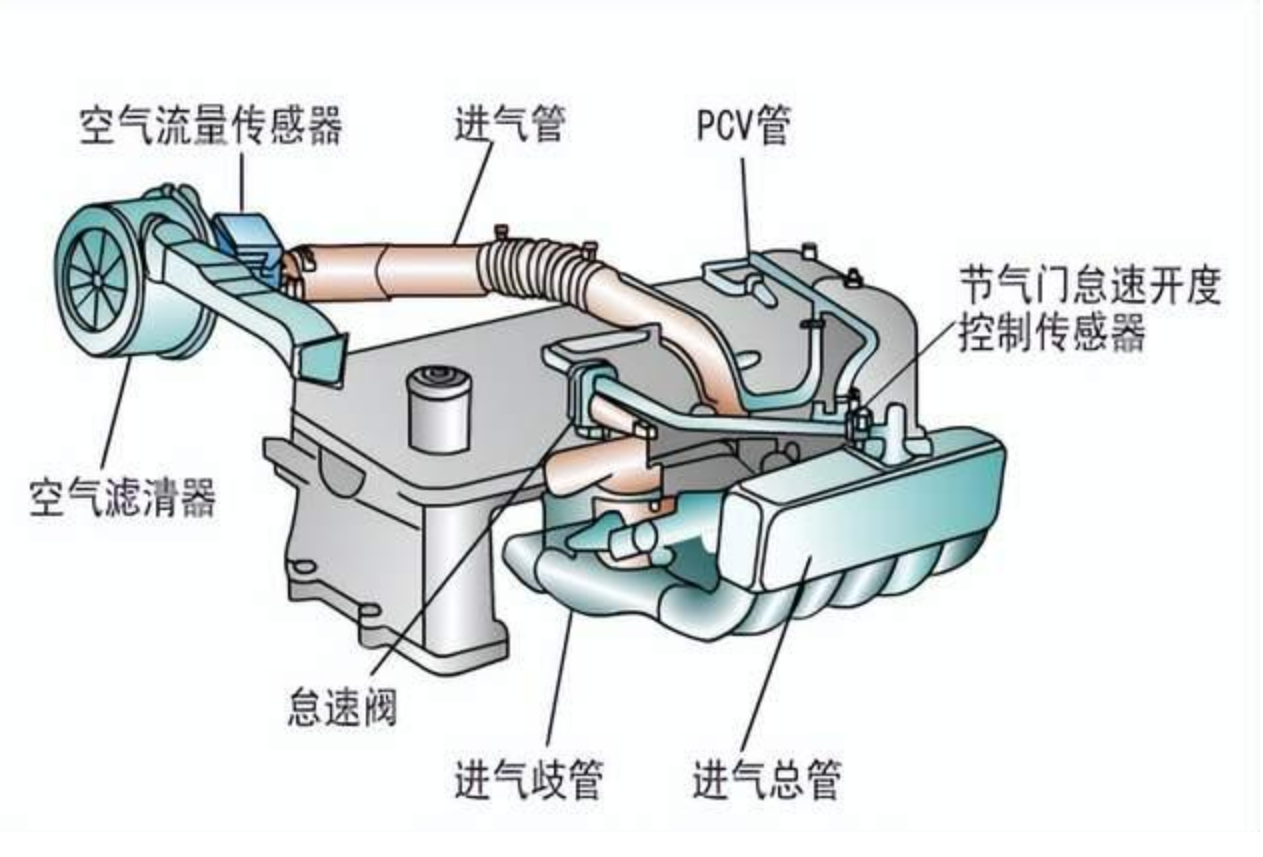 空气流量传感器
进气管
PCV管
节气门怠速开度控制传感器
空气滤清器
怠速阀
进气歧管
进气总管